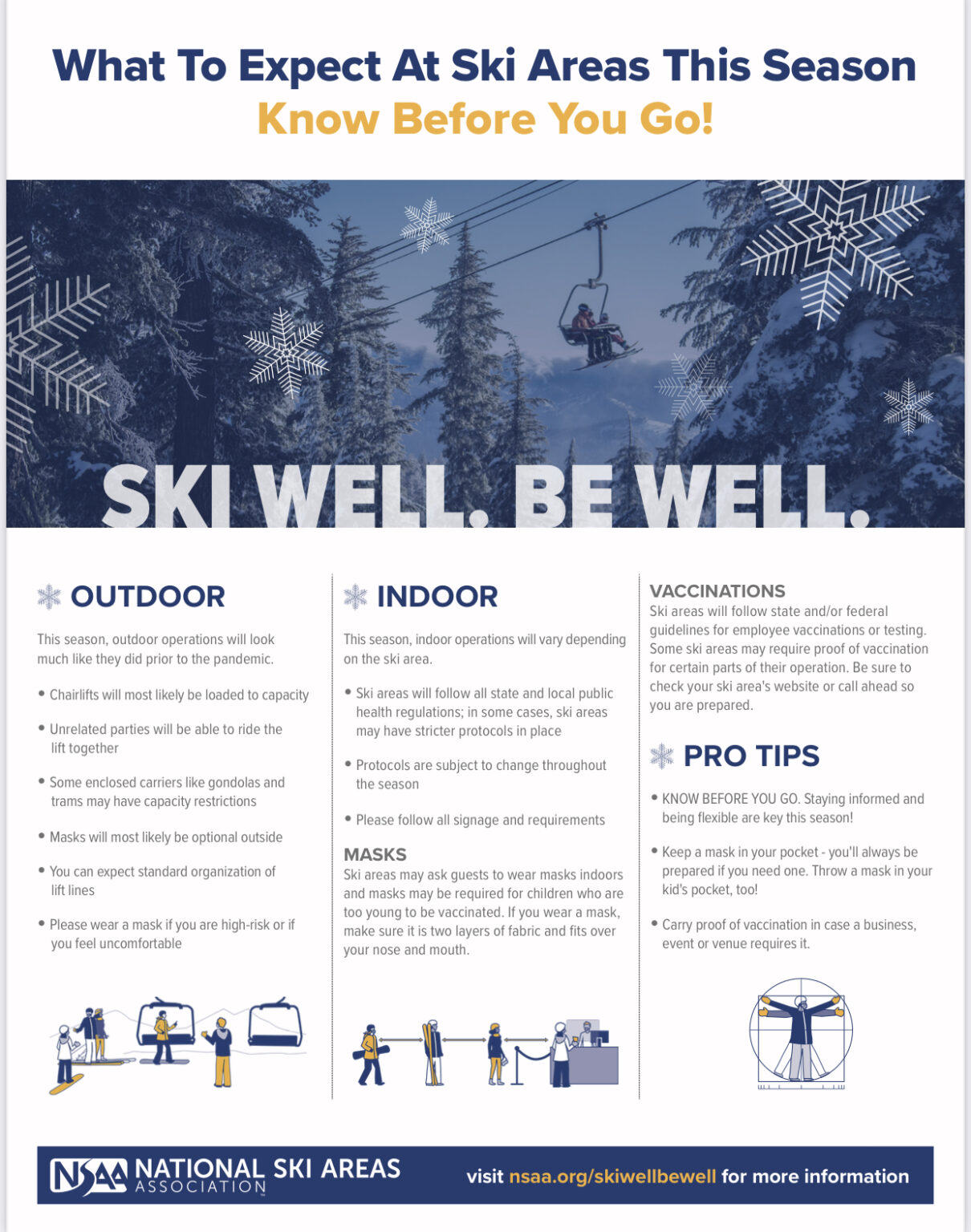 What To Expect At Ski Areas This Season
Know Before You Go!

SKI WELL. BE WELL.

OUTDOOR

This season, outdoor operations will look much like they did prior to the pandemic.

• Chairlifts will most likely be loaded to capacity
• Unrelated parties will be able to ride the lift together
• Some enclosed carriers like gondolas and trams may have capacity restrictions
• Masks will most likely be optional outside
• You can expect standard organization of lift lines
• Please wear a mask if you are high-risk or if you feel uncomfortable

INDOOR

This season, indoor operations will vary depending on the ski area.

• Ski areas will follow all state and local public health regulations; in some cases, ski areas may have stricter protocols in place
• Protocols are subject to change throughout the season
• Please follow all signage and requirements

MASKS
Ski areas may ask guests to wear masks indoors and masks may be required for children who are too young to be vaccinated. If you wear a mask, make sure it is two layers of fabric and fits over your nose and mouth.

VACCINATIONS
Ski areas will follow state and/or federal guidelines for employee vaccinations or testing. Some ski areas may require proof of vaccination for certain parts of their operation. Be sure to check your ski area's website or call ahead so you are prepared.

PRO TIPS

• KNOW BEFORE YOU GO. Staying informed and being flexible are key this season!
• Keep a mask in your pocket - you'll always be prepared if you need one. Throw a mask in your kid's pocket, too!
• Carry proof of vaccination in case a business, event or venue requires it.

NSAA NATIONAL SKI AREAS ASSOCIATION

visit nsaa.org/skiwellbewell for more information